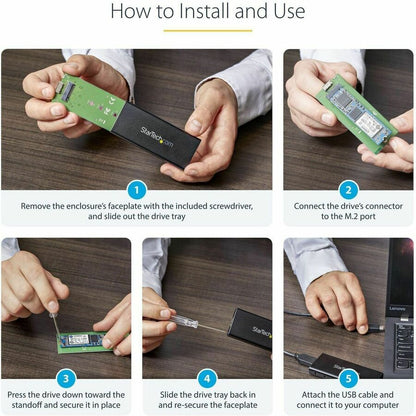 How to Install and Use

StarTech.com

1

Remove the enclosure's faceplate with the included screwdriver, and slide out the drive tray

2

Connect the drive's connector to the M.2 port

3

Press the drive down toward the standoff and secure it in place

StarTech

4

Slide the drive tray back in and re-secure the faceplate

Lenovo

5

Attach the USB cable and connect it to your computer