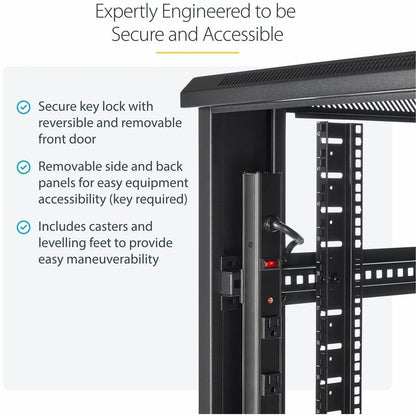 Expertly Engineered to be Secure and Accessible

Secure key lock with reversible and removable front door

Removable side and back panels for easy equipment accessibility (key required)

Includes casters and levelling feet to provide easy maneuverability