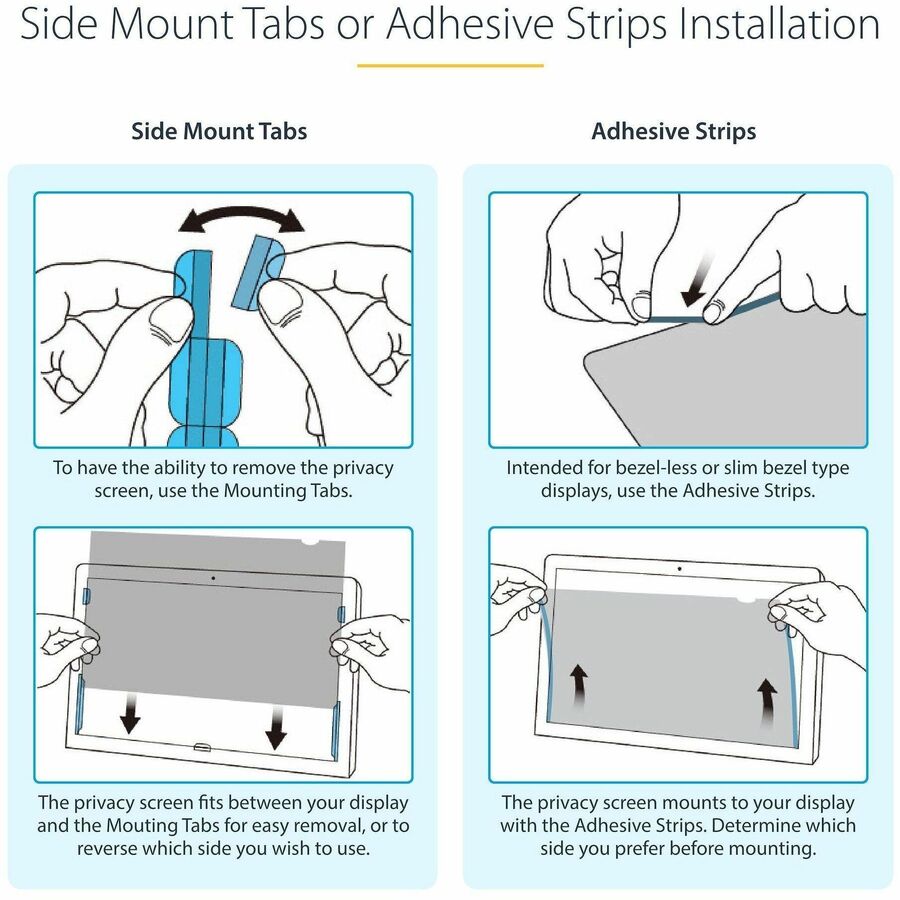 Side Mount Tabs or Adhesive Strips Installation

Side Mount Tabs

To have the ability to remove the privacy screen, use the Mounting Tabs.

The privacy screen fits between your display and the Mouting Tabs for easy removal, or to reverse which side you wish to use.

Adhesive Strips

Intended for bezel-less or slim bezel type displays, use the Adhesive Strips.

The privacy screen mounts to your display with the Adhesive Strips. Determine which side you prefer before mounting.