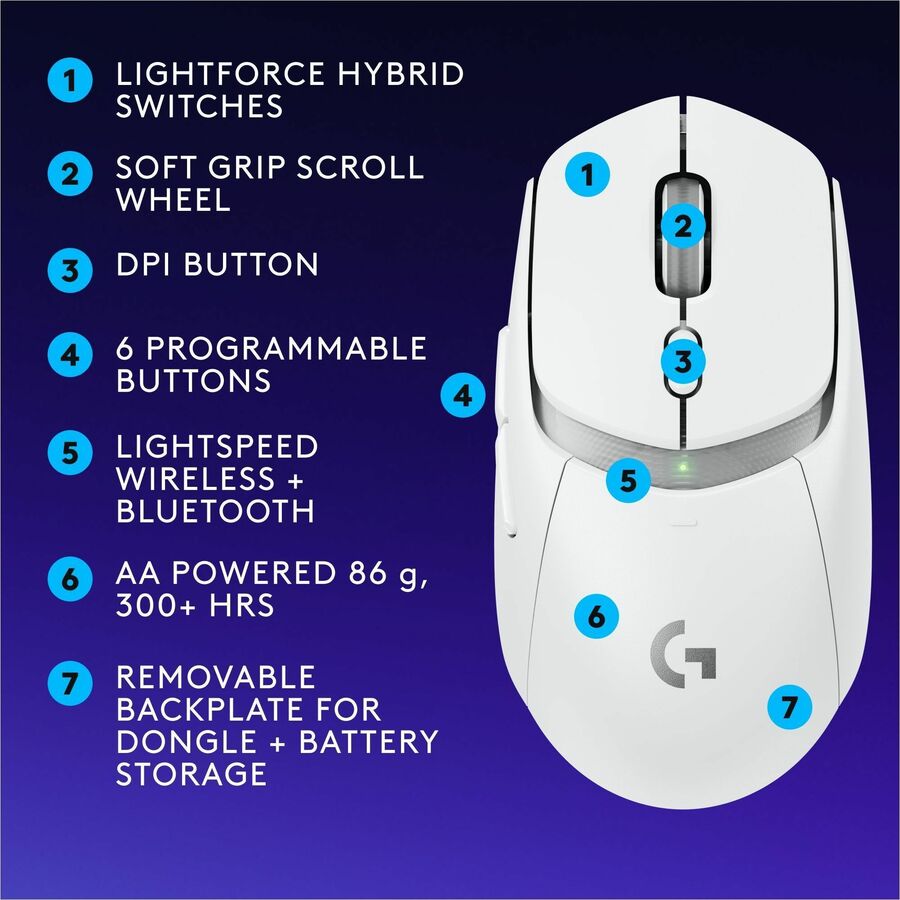 1 LIGHTFORCE HYBRID SWITCHES

2 SOFT GRIP SCROLL WHEEL

3 DPI BUTTON

4 6 PROGRAMMABLE BUTTONS

5 LIGHTSPEED WIRELESS + BLUETOOTH

6 AA POWERED 86 g, 300+ HRS

7 REMOVABLE BACKPLATE FOR DONGLE + BATTERY STORAGE

1
2
3
4
5
6
G
7