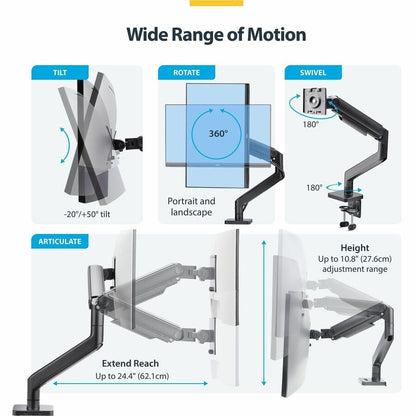 Wide Range of Motion

TILT

-20°/+50° tilt

ROTATE

360°

Portrait and landscape

SWIVEL

180°

180°

ARTICULATE

Extend Reach
Up to 24.4" (62.1cm)

Height
Up to 10.8" (27.6cm) adjustment range