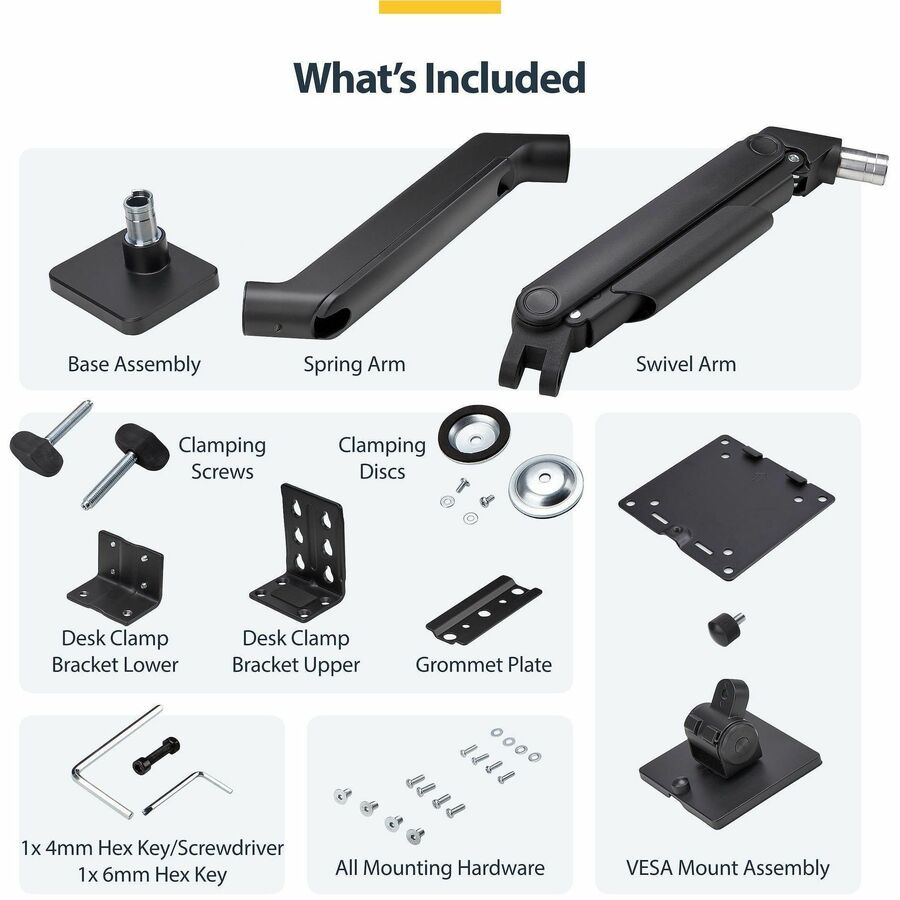 What's Included

Base Assembly

Spring Arm

Swivel Arm

Clamping Screws

Clamping Discs

Desk Clamp Bracket Lower

Desk Clamp Bracket Upper

Grommet Plate

1x 4mm Hex Key/Screwdriver
1x 6mm Hex Key

All Mounting Hardware

VESA Mount Assembly